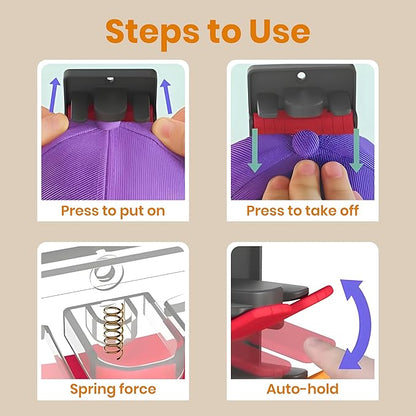 Steps to Use

Press to put on

Press to take off

Spring force

Auto-hold