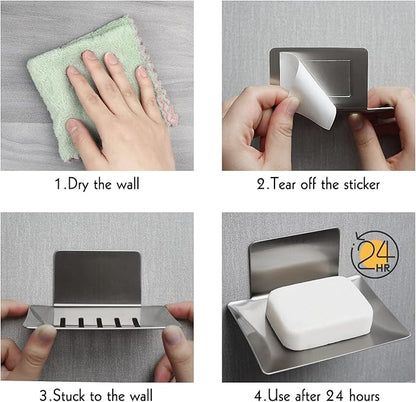 1.Dry the wall

2.Tear off the sticker

3.Stuck to the wall

24 HR

4.Use after 24 hours