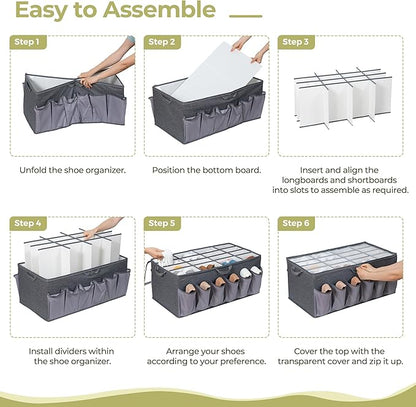 Easy to Assemble

Step 1

Unfold the shoe organizer.

Step 2

Position the bottom board.

Step 3

Insert and align the longboards and shortboards into slots to assemble as required.

Step 4

Install dividers within the shoe organizer.

Step 5

Arrange your shoes according to your preference.

Step 6

Cover the top with the transparent cover and zip it up.