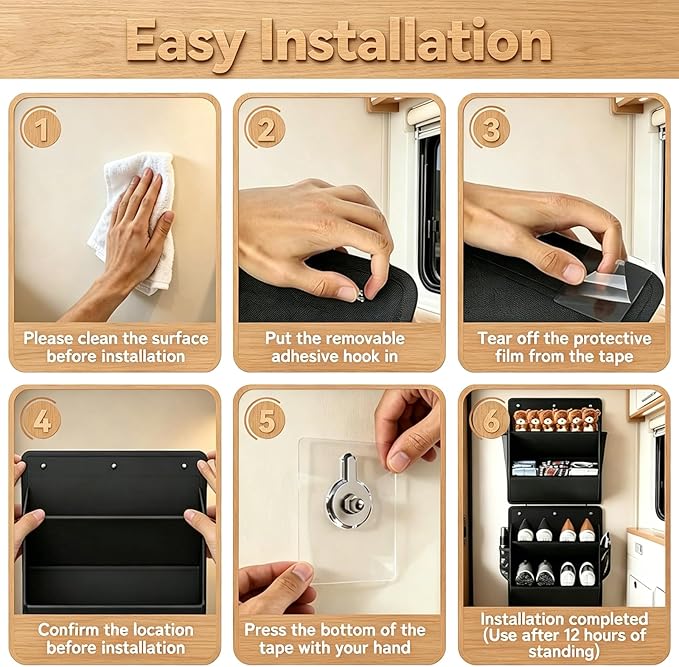 Easy Installation

1

Please clean the surface before installation

2

Put the removable adhesive hook in

3

Tear off the protective film from the tape

4

Confirm the location before installation

5

Press the bottom of the tape with your hand

6

Installation completed (Use after 12 hours of standing)