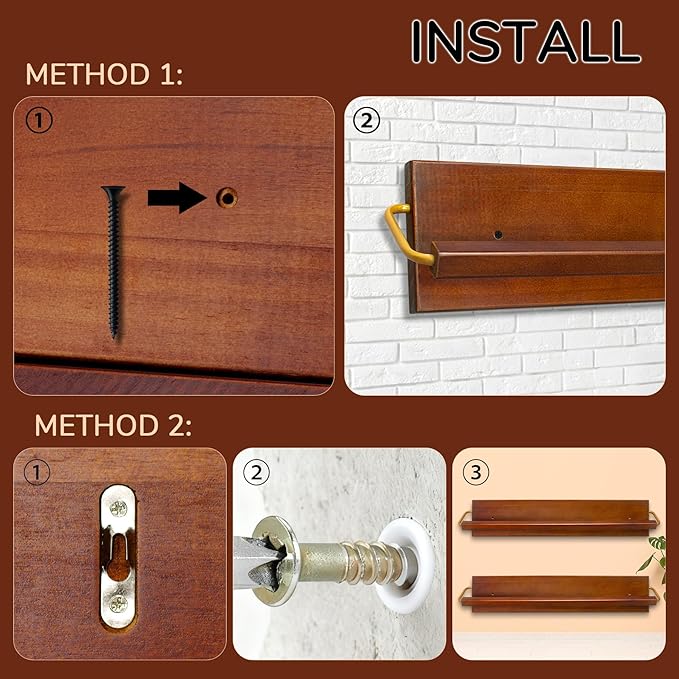 INSTALL

METHOD 1:

①

②

METHOD 2:

①

②

③