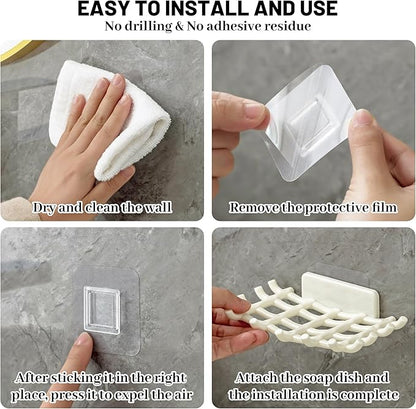 EASY TO INSTALL AND USE
No drilling & No adhesive residue

Dry and clean the wall

Remove the protective film

After sticking it in the right place, press it to expel the air

Attach the soap dish and the installation is complete