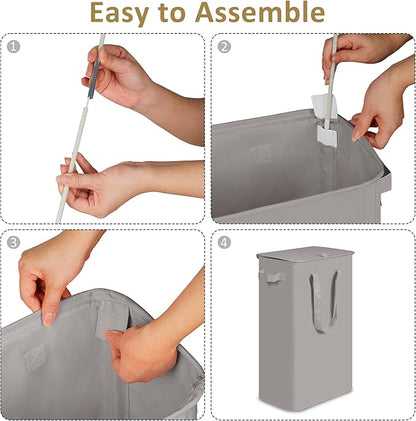 Easy to Assemble

1

2

3

4