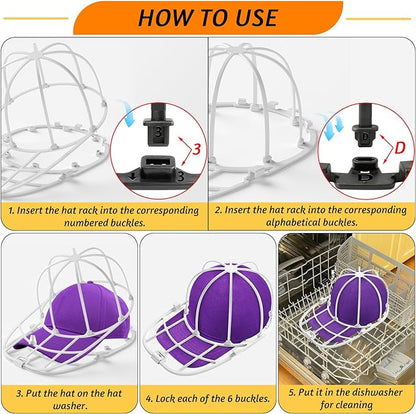 HOW TO USE

3

3

3

D

D

D

1. Insert the hat rack into the corresponding numbered buckles.

2. Insert the hat rack into the corresponding alphabetical buckles.

3. Put the hat on the hat washer.

4. Lock each of the 6 buckles.

5. Put it in the dishwasher for cleaning