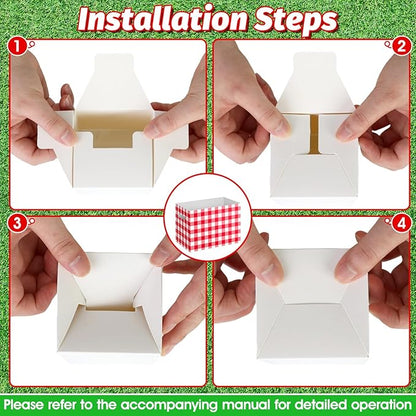 Installation Steps

1

2

3

4

Please refer to the accompanying manual for detailed operation