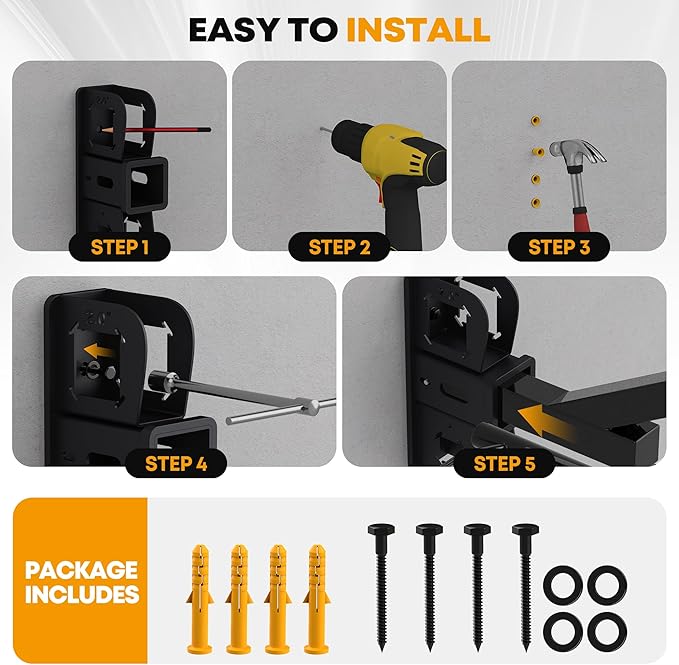 EASY TO INSTALL

STEP 1

STEP 2

STEP 3

STEP 4

STEP 5

PACKAGE INCLUDES