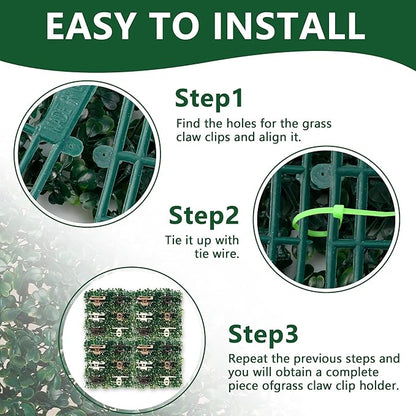 EASY TO INSTALL

Step1

Find the holes for the grass claw clips and align it.

Step2

Tie it up with tie wire.

Step3

Repeat the previous steps and you will obtain a complete piece ofgrass claw clip holder.