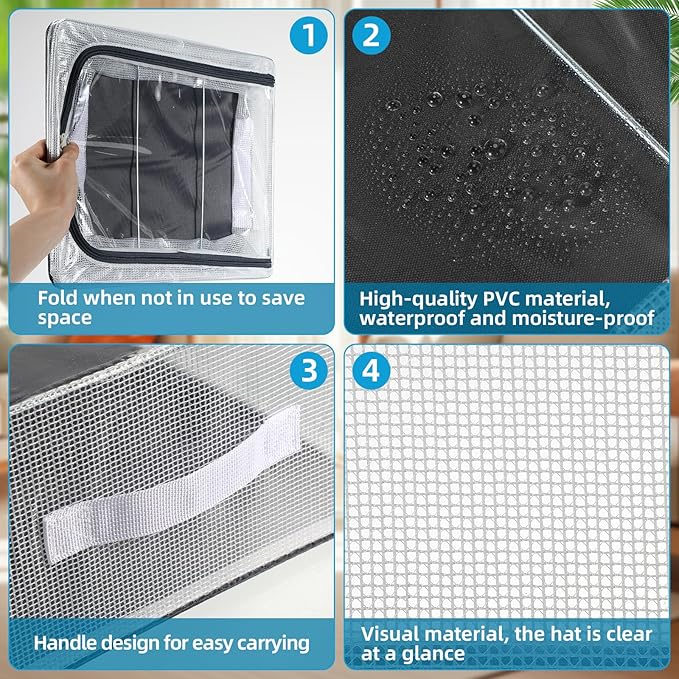 1

Fold when not in use to save space

2

High-quality PVC material, waterproof and moisture-proof

3

Handle design for easy carrying

4

Visual material, the hat is clear at a glance