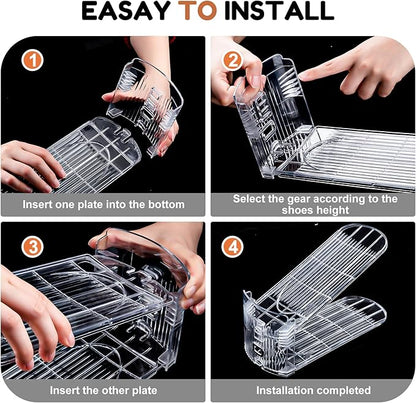 EASAY TO INSTALL

1

Insert one plate into the bottom

2

Select the gear according to the shoes height

3

Insert the other plate

4

Installation completed