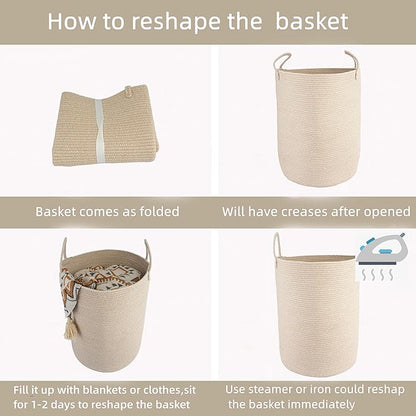 How to reshape the basket

Basket comes as folded

Will have creases after opened

Fill it up with blankets or clothes,sit for 1-2 days to reshape the basket

Use steamer or iron could reshap the basket immediately