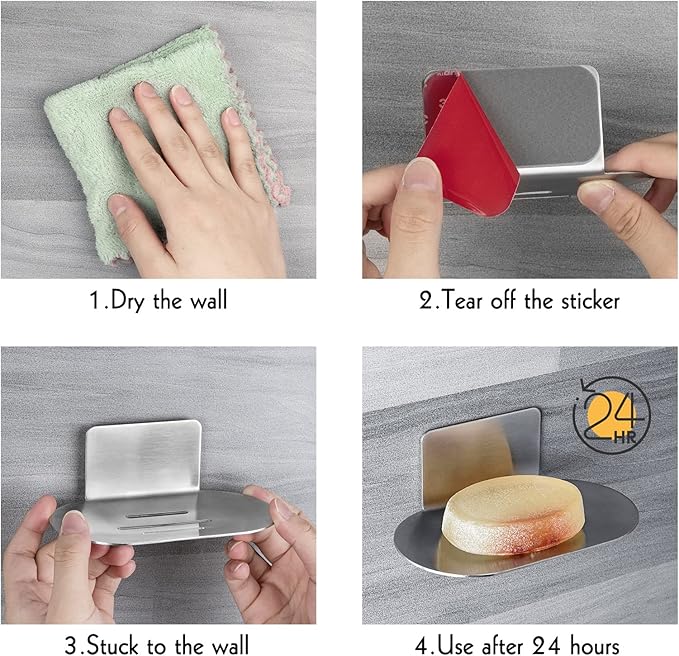 1.Dry the wall

2.Tear off the sticker

3.Stuck to the wall

24 HR

4.Use after 24 hours