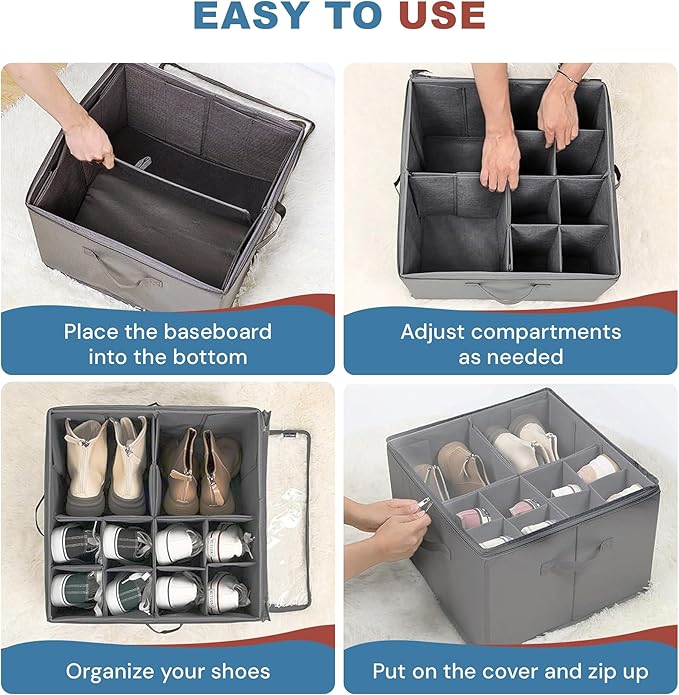 EASY TO USE

Place the baseboard into the bottom

Adjust compartments as needed

Organize your shoes

Put on the cover and zip up