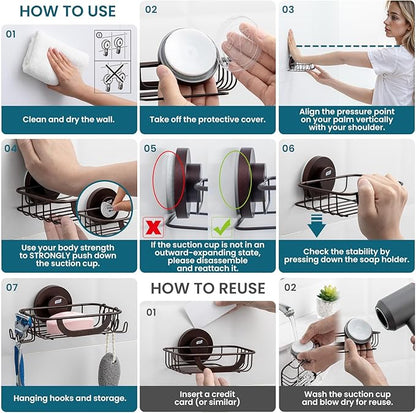 HOW TO USE

01

Clean and dry the wall.

02

Take off the protective cover.

03

Align the pressure point on your palm vertically with your shoulder.

04

Use your body strength to STRONGLY push down the suction cup.

05

If the suction cup is not in an outward-expanding state, please disassemble and reattach it.

06

Check the stability by pressing down the soap holder.

07

Hanging hooks and storage.

HOW TO REUSE

01

Insert a credit card (or similar)

02

Wash the suction cup and blow dry for reuse.