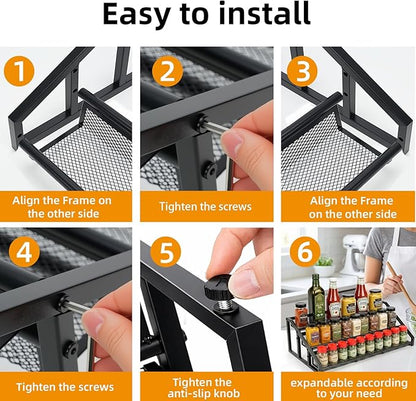 Easy to install

1

Align the Frame on the other side

2

Tighten the screws

3

Align the Frame on the other side

4

Tighten the screws

5

Tighten the anti-slip knob

6

expandable according to your need