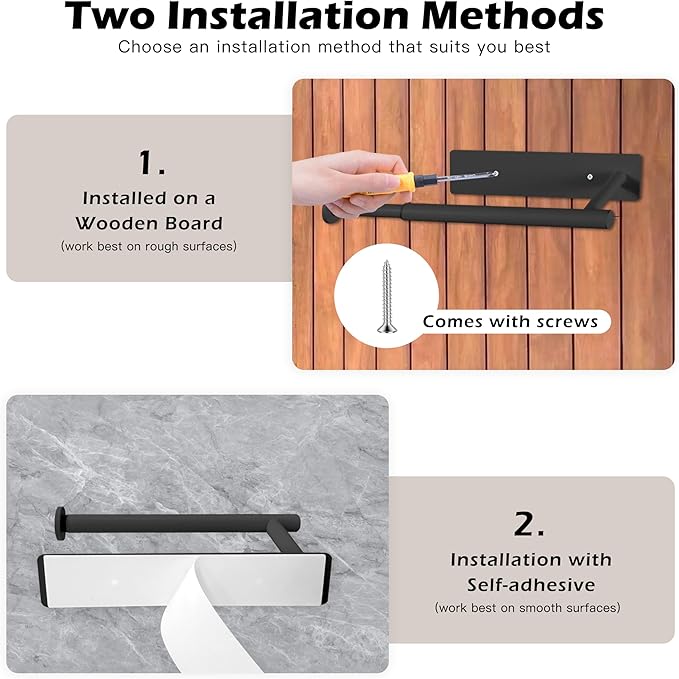 Two Installation Methods
Choose an installation method that suits you best

1.
Installed on a Wooden Board
(work best on rough surfaces)

Comes with screws

2.
Installation with Self-adhesive
(work best on smooth surfaces)