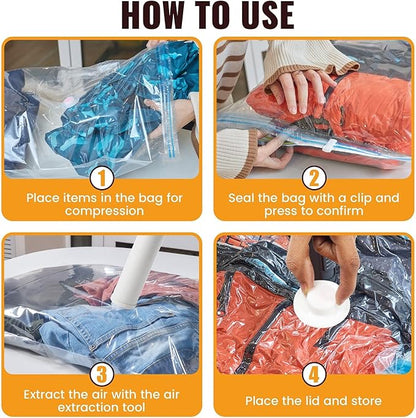 HOW TO USE

1
Place items in the bag for compression

2
Seal the bag with a clip and press to confirm

3
Extract the air with the air extraction tool

4
Place the lid and store