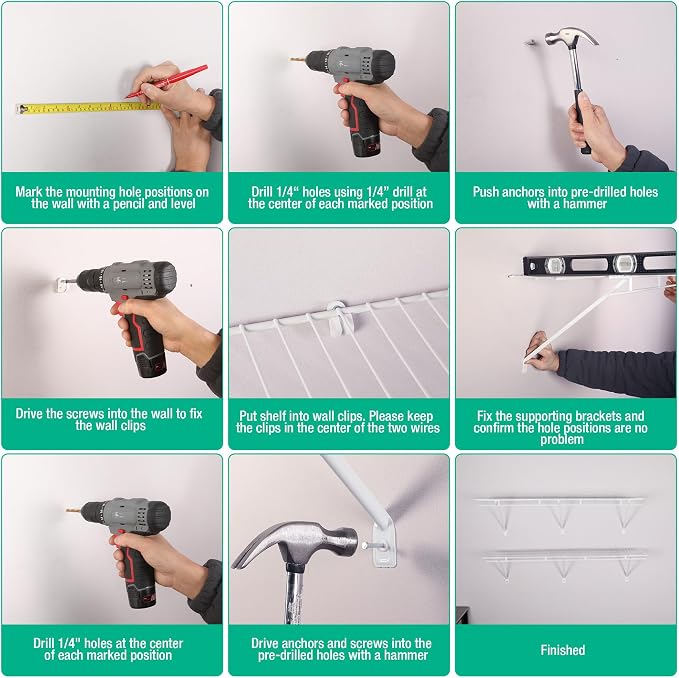 Mark the mounting hole positions on the wall with a pencil and level

Drill 1/4" holes using 1/4" drill at the center of each marked position

Push anchors into pre-drilled holes with a hammer

Drive the screws into the wall to fix the wall clips

Put shelf into wall clips. Please keep the clips in the center of the two wires

Fix the supporting brackets and confirm the hole positions are no problem

Drill 1/4" holes at the center of each marked position

Drive anchors and screws into the pre-drilled holes with a hammer

Finished