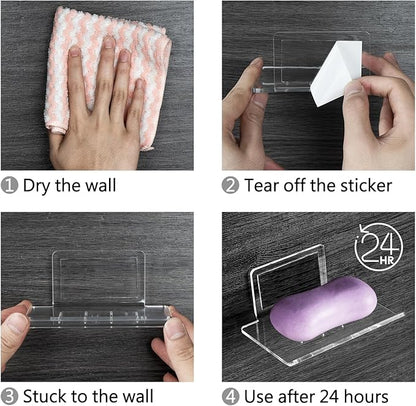 ① Dry the wall

② Tear off the sticker

③ Stuck to the wall

24 HR

④ Use after 24 hours