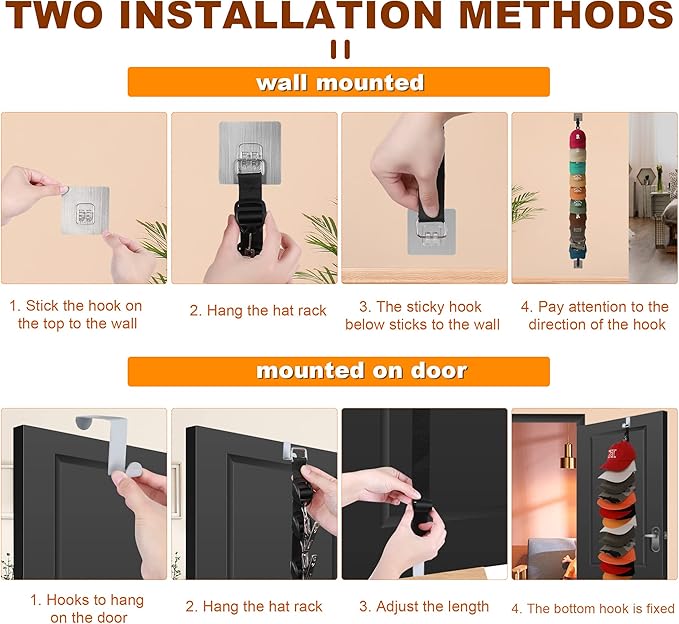 TWO INSTALLATION METHODS

wall mounted

1. Stick the hook on the top to the wall

2. Hang the hat rack

3. The sticky hook below sticks to the wall

4. Pay attention to the direction of the hook

mounted on door

1. Hooks to hang on the door

2. Hang the hat rack

3. Adjust the length

4. The bottom hook is fixed