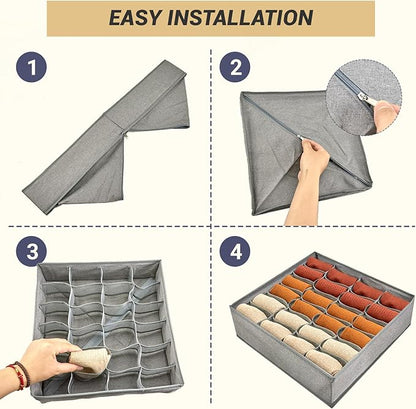 EASY INSTALLATION

1

2

3

4