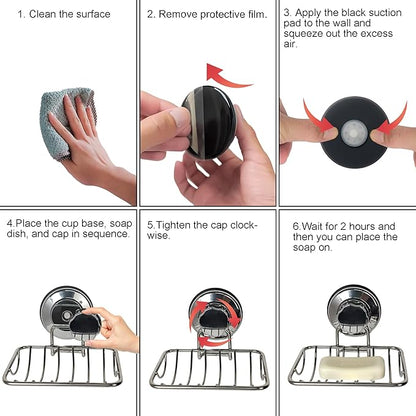 1. Clean the surface

2. Remove protective film.

3. Apply the black suction pad to the wall and squeeze out the excess air.

4.Place the cup base, soap dish, and cap in sequence.

5.Tighten the cap clockwise.

6.Wait for 2 hours and then you can place the soap on.