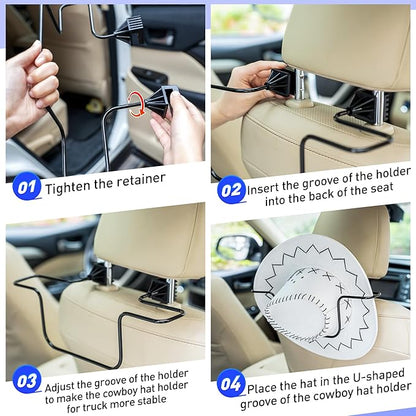 01 Tighten the retainer

02 Insert the groove of the holder into the back of the seat

03 Adjust the groove of the holder to make the cowboy hat holder for truck more stable

04 Place the hat in the U-shaped groove of the cowboy hat holder