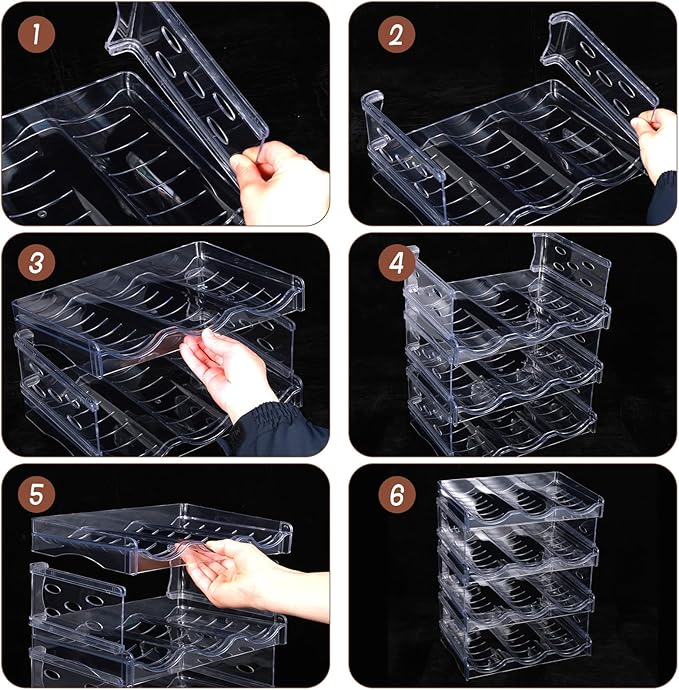 1

2

3

4

5

6