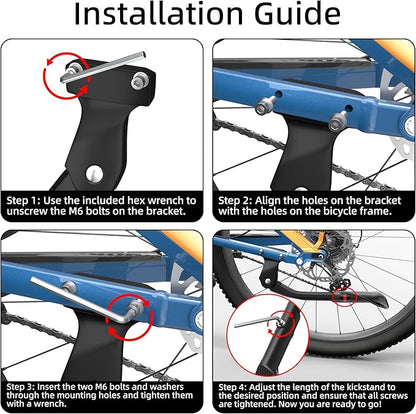 Installation Guide

Step 1: Use the included hex wrench to unscrew the M6 bolts on the bracket.

Step 2: Align the holes on the bracket with the holes on the bicycle frame.

Step 3: Insert the two M6 bolts and washers through the mounting holes and tighten them with a wrench.

Step 4: Adjust the length of the kickstand to the desired position and ensure that all screws are tightened. Now you are ready to go!