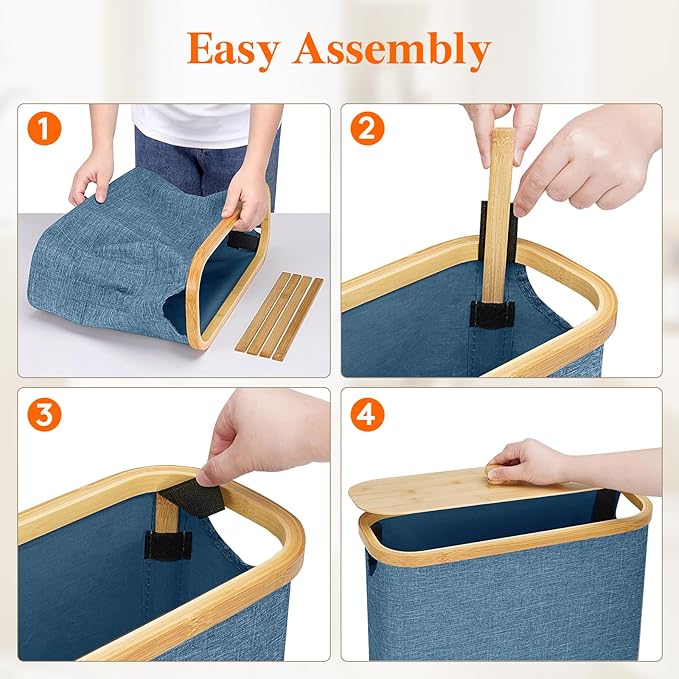 Easy Assembly

1

2

3

4