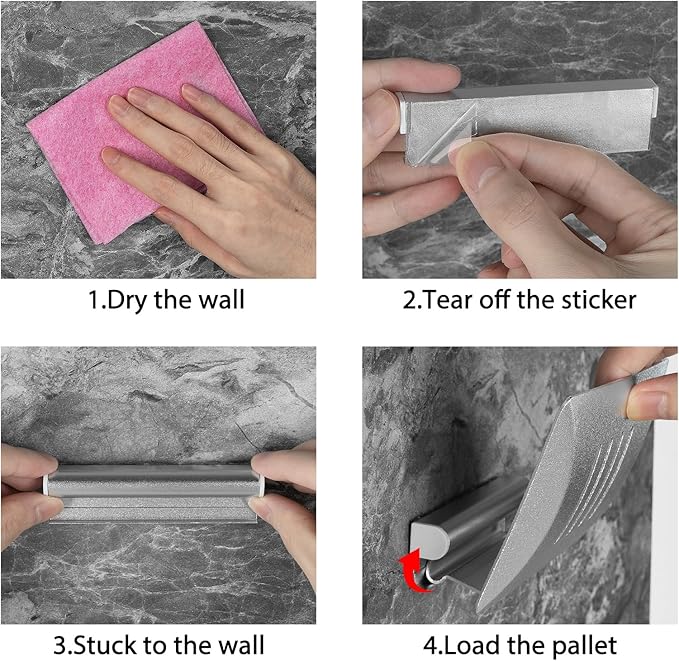 1.Dry the wall

2.Tear off the sticker

3.Stuck to the wall

4.Load the pallet