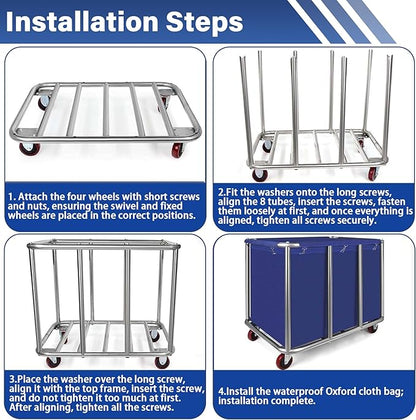 Installation Steps

1. Attach the four wheels with short screws and nuts, ensuring the swivel and fixed wheels are placed in the correct positions.

2.Fit the washers onto the long screws, align the 8 tubes, insert the screws, fasten them loosely at first, and once everything is aligned, tighten all screws securely.

3.Place the washer over the long screw, align it with the top frame, insert the screw, and do not tighten it too much at first. After aligning, tighten all the screws.

4.Install the waterproof Oxford cloth bag; installation complete.