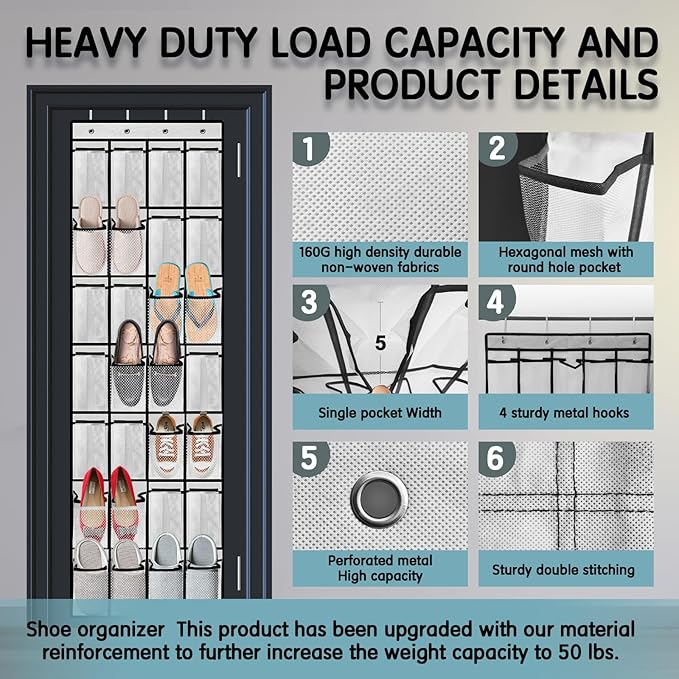 HEAVY DUTY LOAD CAPACITY AND PRODUCT DETAILS

1
160G high density durable non-woven fabrics

2
Hexagonal mesh with round hole pocket

3
5
Single pocket Width

4
4 sturdy metal hooks

5
Perforated metal High capacity

6
Sturdy double stitching

Shoe organizer This product has been upgraded with our material reinforcement to further increase the weight capacity to 50 lbs.