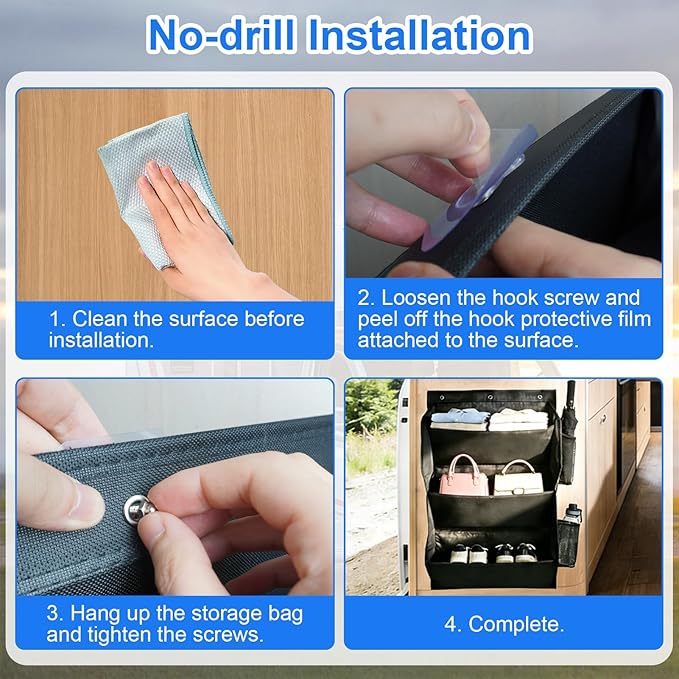 No-drill Installation

1. Clean the surface before installation.

2. Loosen the hook screw and peel off the hook protective film attached to the surface.

3. Hang up the storage bag and tighten the screws.

4. Complete.