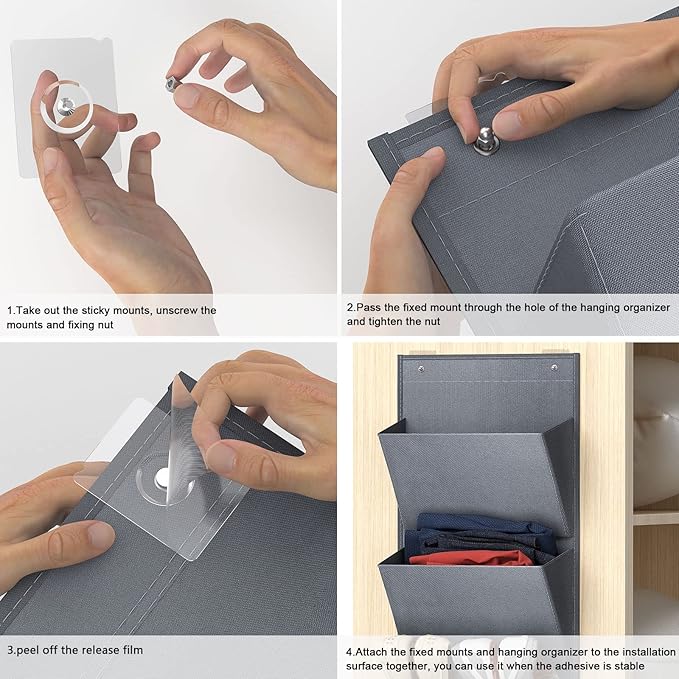 1.Take out the sticky mounts, unscrew the mounts and fixing nut

2.Pass the fixed mount through the hole of the hanging organizer and tighten the nut

3.peel off the release film

4.Attach the fixed mounts and hanging organizer to the installation surface together, you can use it when the adhesive is stable