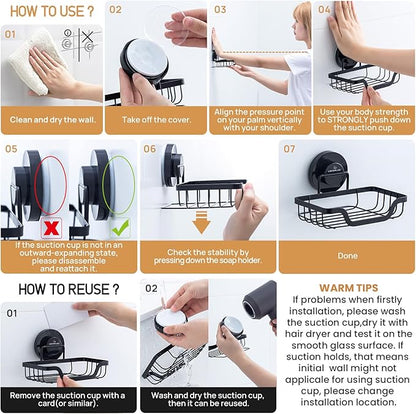 HOW TO USE ?

01
Clean and dry the wall.

02
Take off the cover.

03
Align the pressure point on your palm vertically with your shoulder.

04
Use your body strength to STRONGLY push down the suction cup.

05
If the suction cup is not in an outward-expanding state, please disassemble and reattach it.

06
Check the stability by pressing down the soap holder.

07
Done

HOW TO REUSE ?

01
Remove the suction cup with a card(or similar).

02
Wash and dry the suction cup, then it can be reused.

WARM TIPS
If problems when firstly installation, please wash the suction cup,dry it with hair dryer and test it on the smooth glass surface. If suction holds, that means initial wall might not applicale for using suction cup, please change installation location.