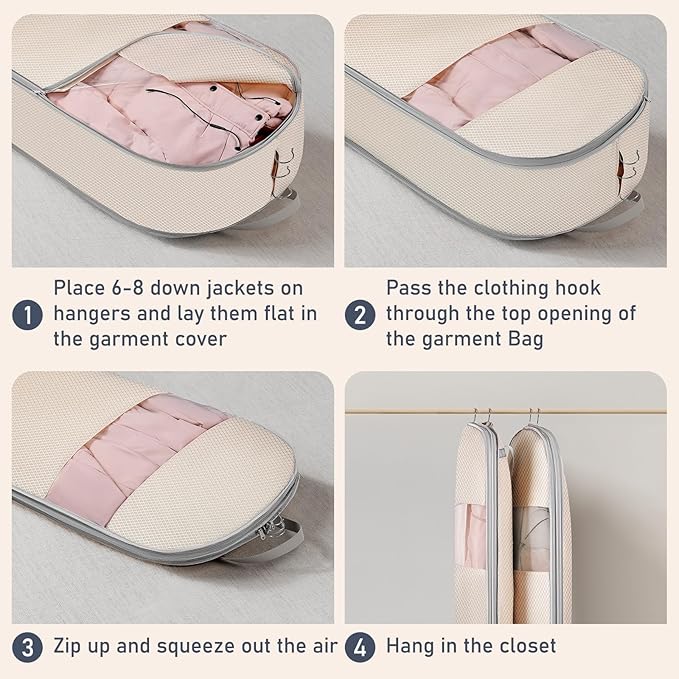 1 Place 6-8 down jackets on hangers and lay them flat in the garment cover

2 Pass the clothing hook through the top opening of the garment Bag

3 Zip up and squeeze out the air

4 Hang in the closet